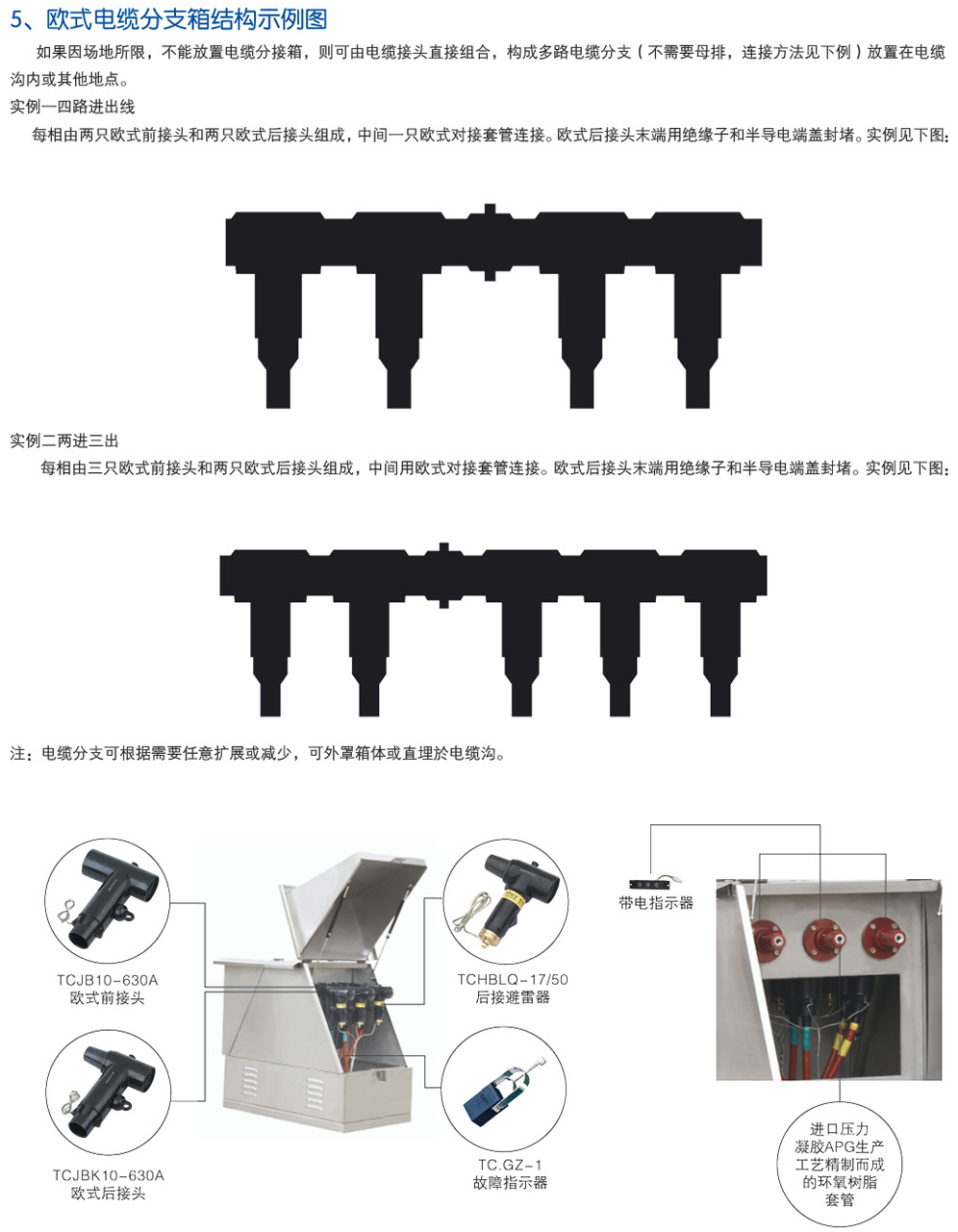 5、欧式电缆分支箱结构示例图

如果因场地所限，不能放置电缆分接箱，则可由电缆接头直接组合，构成多路电缆分支（不需要母排，连接方法见下例）放置在电缆沟内或其他地点。

实例一四路进出线

每相由两只欧式前接头和两只欧式后接头组成，中间一只欧式对接套管连接。欧式后接头末端用绝缘子和半导电端盖封堵。实例见下图：

实例二两进三出

每相由三只欧式前接头和两只欧式后接头组成，中间用欧式对接套管连接。欧式后接头末端用绝缘子和半导电端盖封堵。实例见下图：

注：电缆分支可根据需要任意扩展或减少，可外罩箱体或直埋於电缆沟。

TCJB10-630A
欧式前接头

TCJBK10-630A
欧式后接头

TCHBLQ-17/50
后接避雷器

TC.GZ-1
故障指示器

带电指示器

进口压力凝胶APG生产工艺精制而成的环氧树脂套管