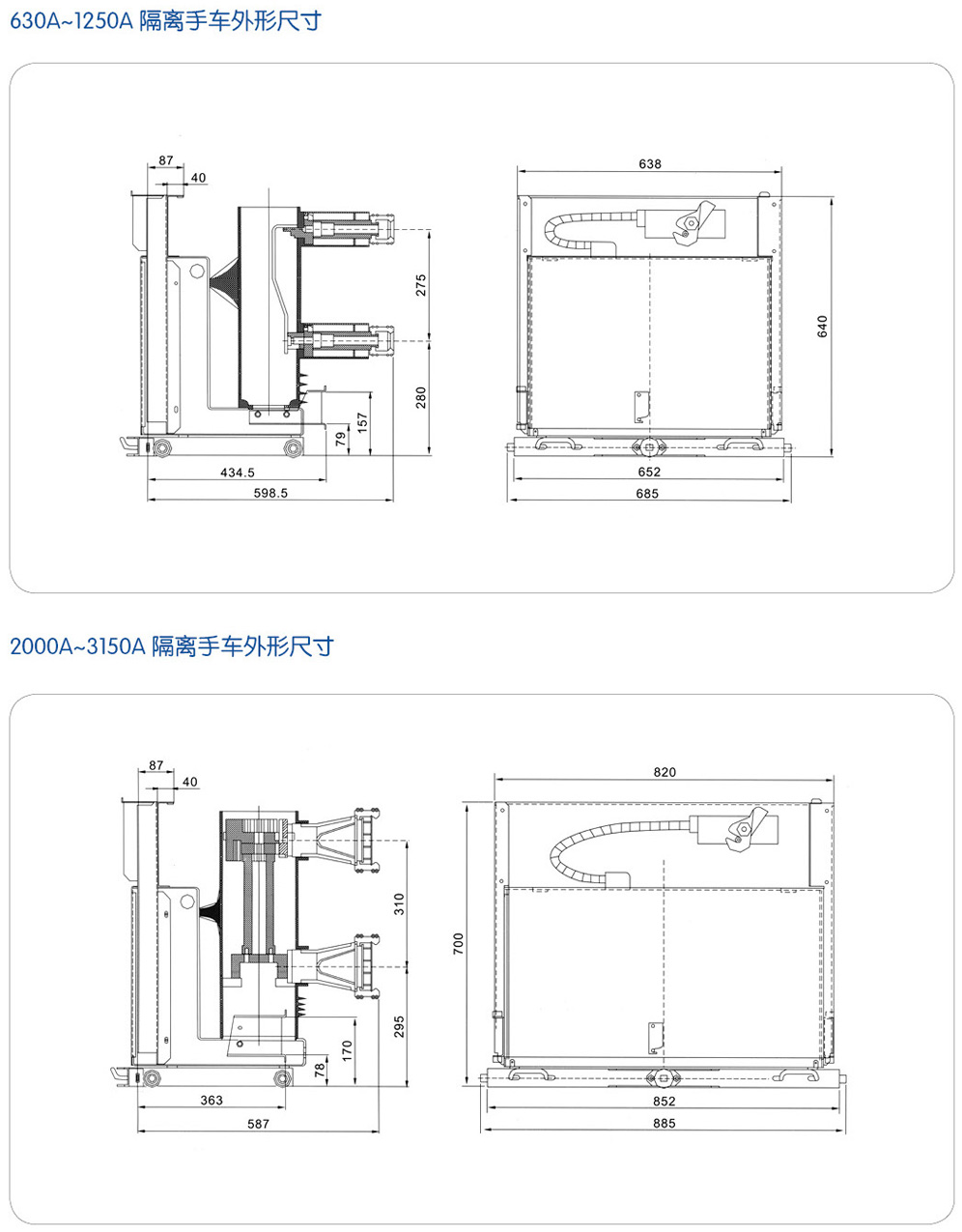 630A~1250A 隔离手车外形尺寸

87
40
275
280
157
79
434.5
598.5

638
640
652
685

2000A~3150A 隔离手车外形尺寸

87
40
310
295
170
78
363
587

820
700
852
885